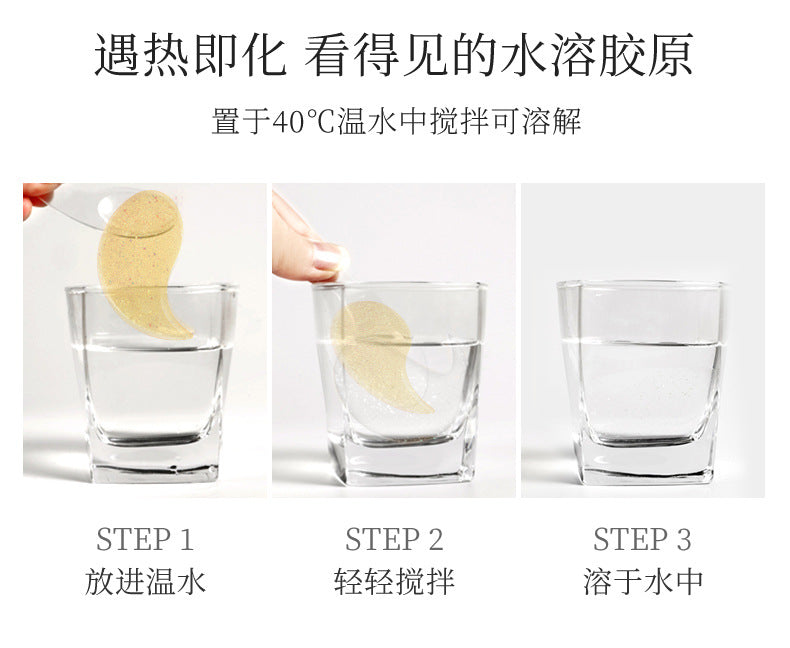 遇热即化 看得见的水溶胶原

置于40℃温水中搅拌可溶解

STEP 1
放进温水

STEP 2
轻轻搅拌

STEP 3
溶于水中