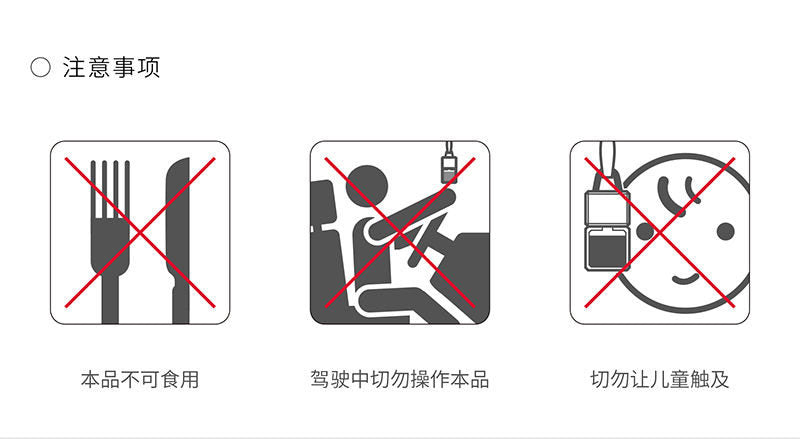 ○ 注意事项

本品不可食用

驾驶中切勿操作本品

切勿让儿童触及